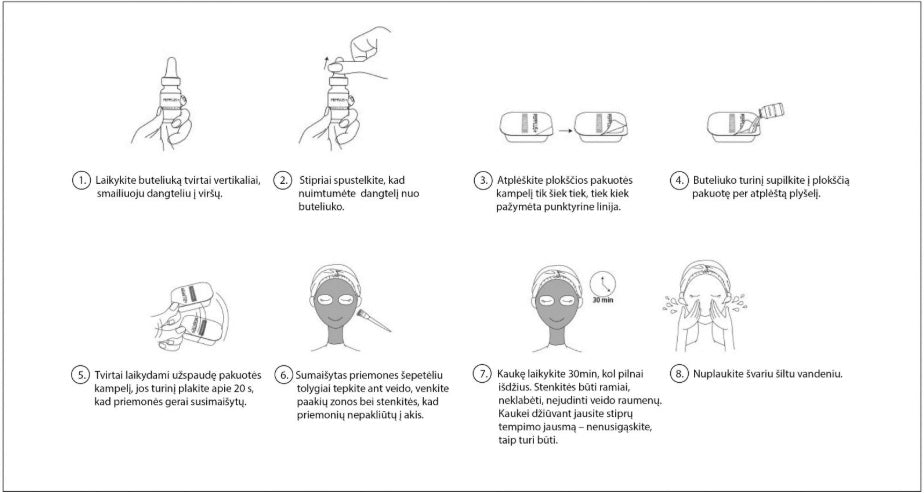 1. Laikykite buteliuką tvirtai vertikaliai, smailiuoju dangteliu į viršų.

2. Stipriai spustelkite, kad nuimtumėte dangtelį nuo buteliuko.

3. Atplėškite plokščios pakuotės kampelį tik šiek tiek, tiek kiek pažymėta punktyrine linija.

4. Buteliuko turinį supilkite į plokščią pakuotę per atplėštą plyšelį.

5. Tvirtai laikydami užspaudę pakuotės kampelį, jos turinį plakite apie 20 s, kad priemonės gerai susimaišytų.

6. Sumaišytas priemones šepetėliu tolygiai tepkite ant veido, venkite paakių zonos bei stenkitės, kad priemonių nepakliūtų į akis.

30 min

7. Kaukę laikykite 30min, kol pilnai išdžius. Stenkitės būti ramiai, neklabėti, nejudinti veido raumenų. Kaukei džiūvant jausite stiprų tempimo jausmą – nenusigąskite, taip turi būti.

8. Nuplaukite švariu šiltu vandeniu.